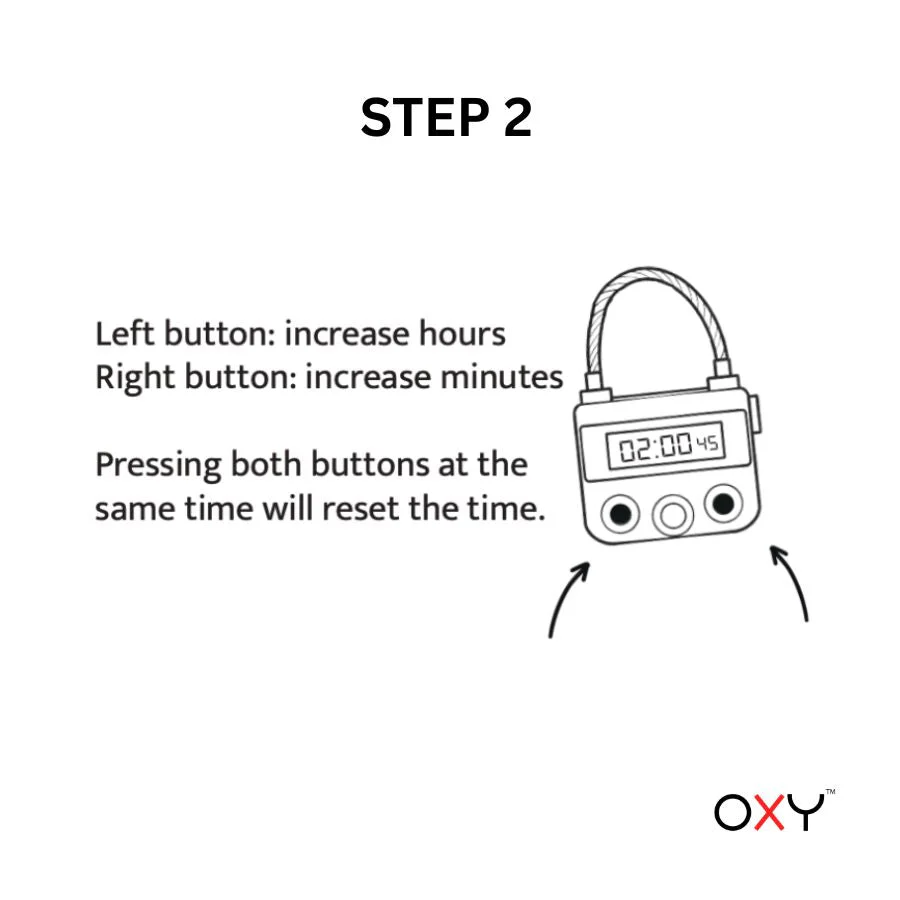 STEP 2

Left button: increase hours
Right button: increase minutes

Pressing both buttons at the same time will reset the time.

02:00 45

OXY™