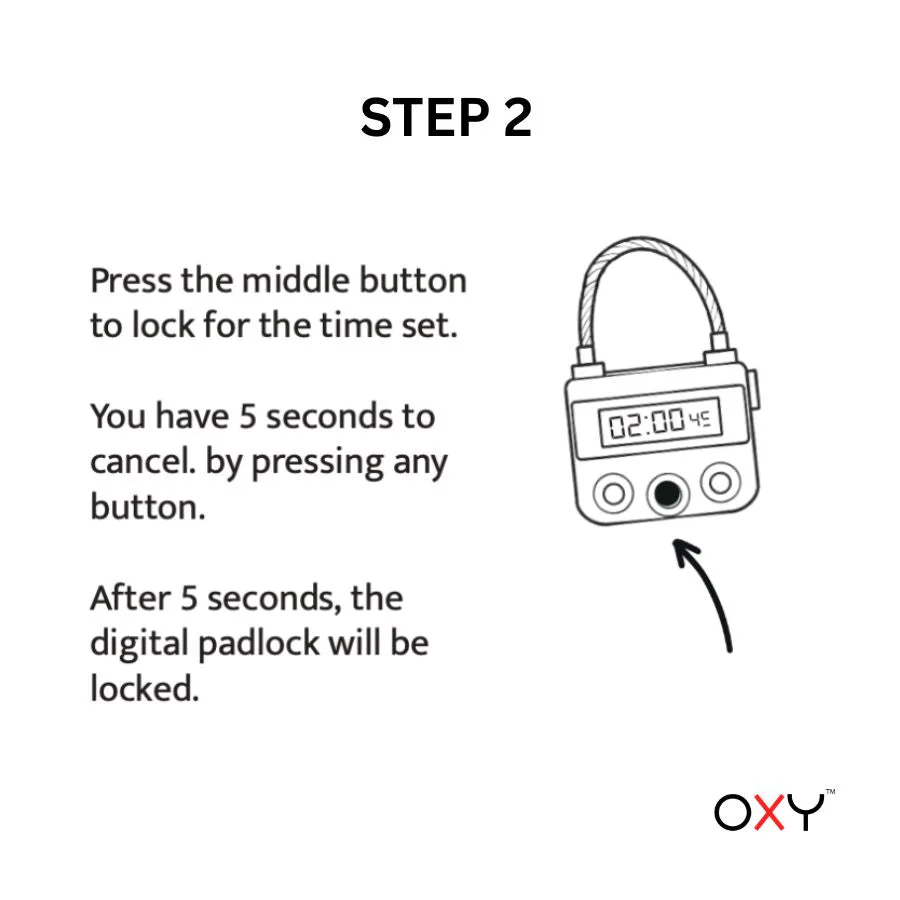 STEP 2

Press the middle button to lock for the time set.

You have 5 seconds to cancel. by pressing any button.

After 5 seconds, the digital padlock will be locked.

02:00 45

OXY™